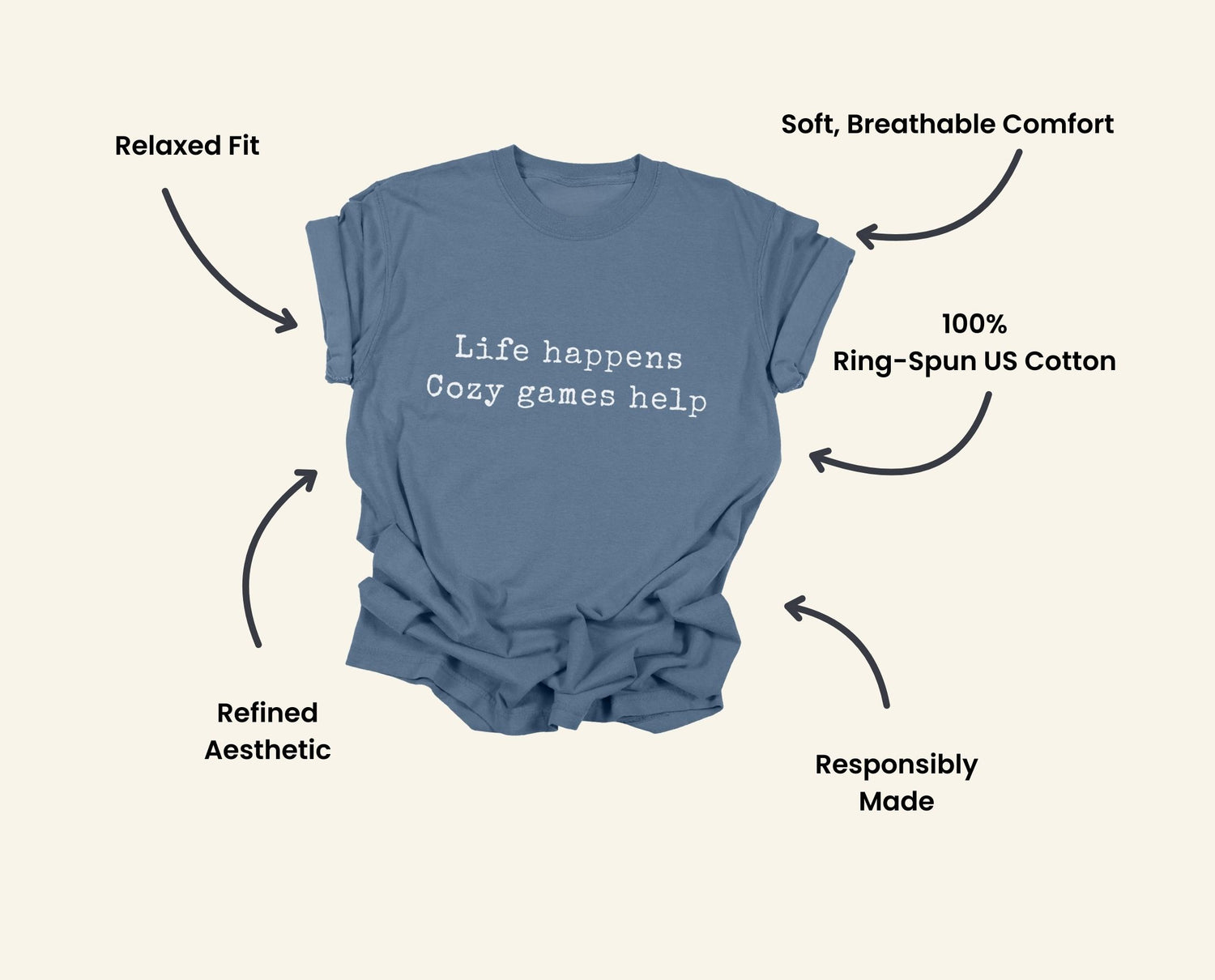 Relaxed Fit

Soft, Breathable Comfort

Life happens
Cozy games help

100%
Ring-Spun US Cotton

Refined
Aesthetic

Responsibly
Made